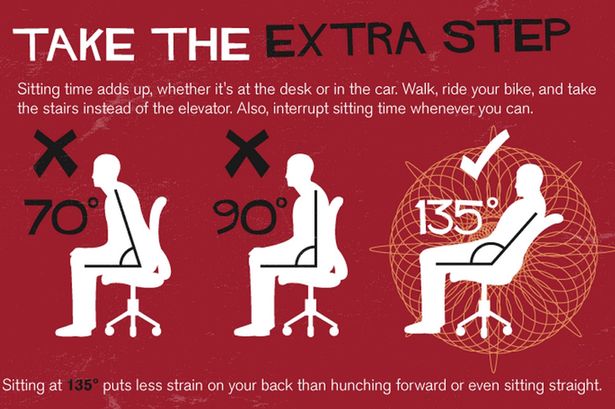 TAKE THE EXTRA STEP

Sitting time adds up, whether it's at the desk or in the car. Walk, ride your bike, and take the stairs instead of the elevator. Also, interrupt sitting time whenever you can.

70°

90°

135°

Sitting at 135° puts less strain on your back than hunching forward or even sitting straight.